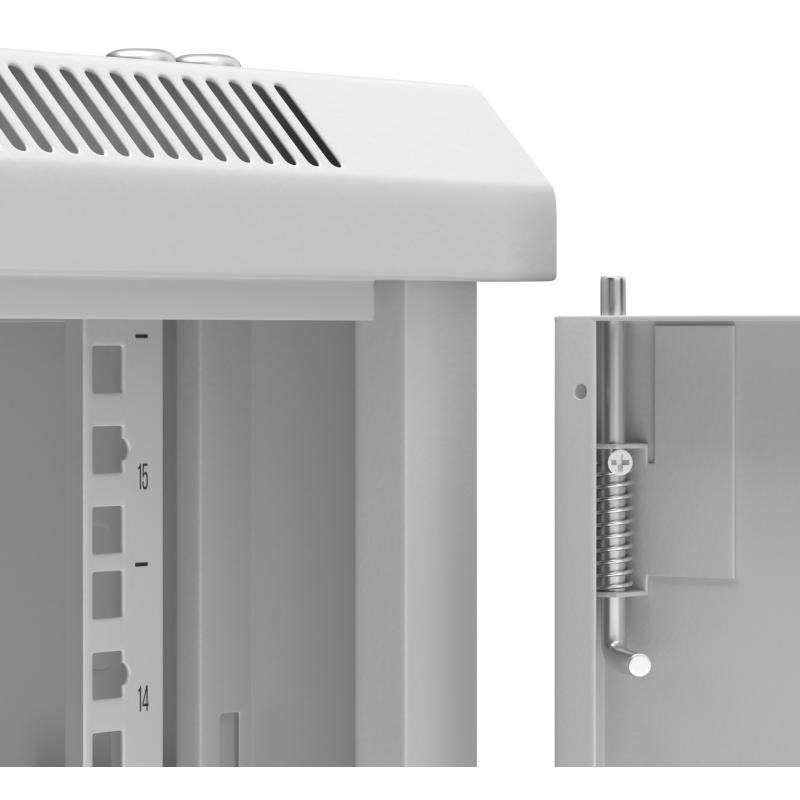 15

14